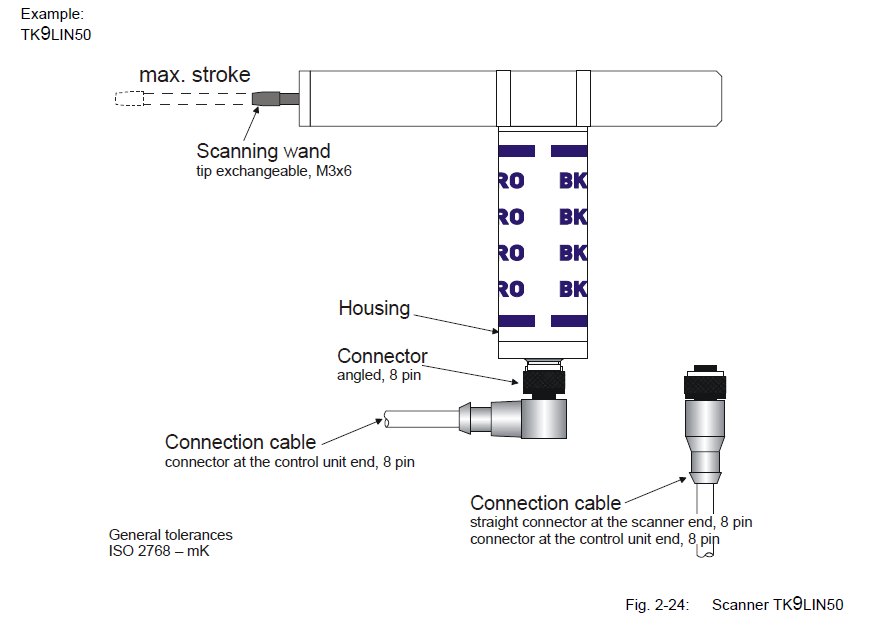 Example:
TK9LIN50

max. stroke

Scanning wand
tip exchangeable, M3x6

RO BK
RO BK
RO BK
RO BK

Housing

Connector
angled, 8 pin

Connection cable
connector at the control unit end, 8 pin

Connection cable
straight connector at the scanner end, 8 pin
connector at the control unit end, 8 pin

General tolerances
ISO 2768 – mK

Fig. 2-24: Scanner TK9LIN50